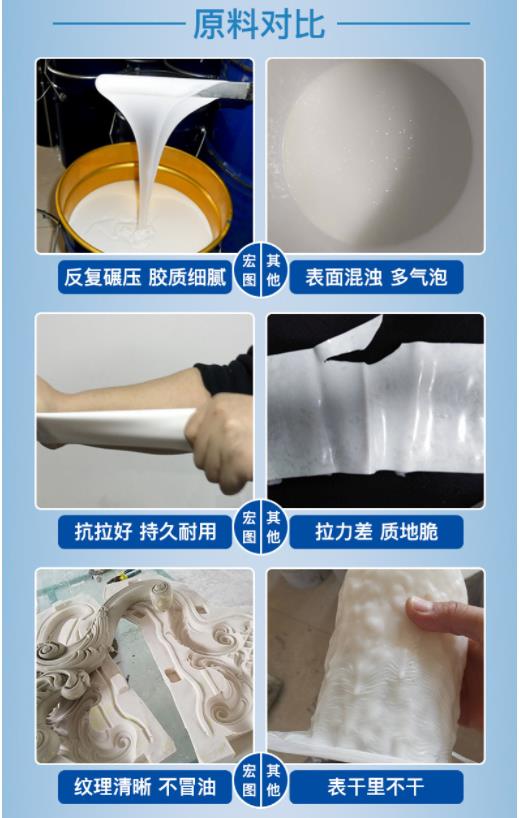 原料对比

反复碾压 胶质细腻

宏图

其他

表面混浊 多气泡

抗拉好 持久耐用

宏图

其他

拉力差 质地脆

纹理清晰 不冒油

宏图

其他

表干里不干